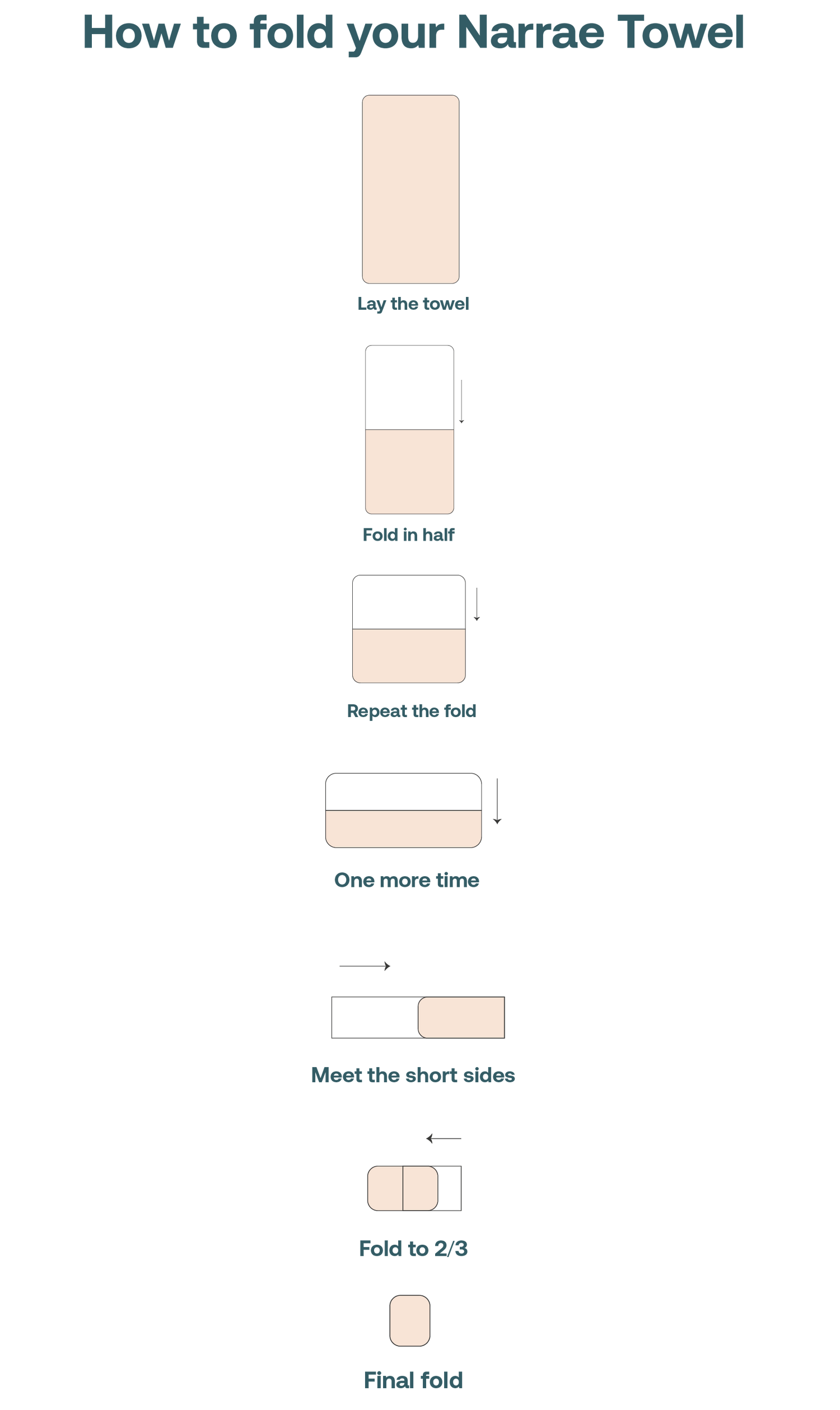 How to fold your Narrae Towel

Lay the towel

Fold in half

Repeat the fold

One more time

Meet the short sides

Fold to 2/3

Final fold