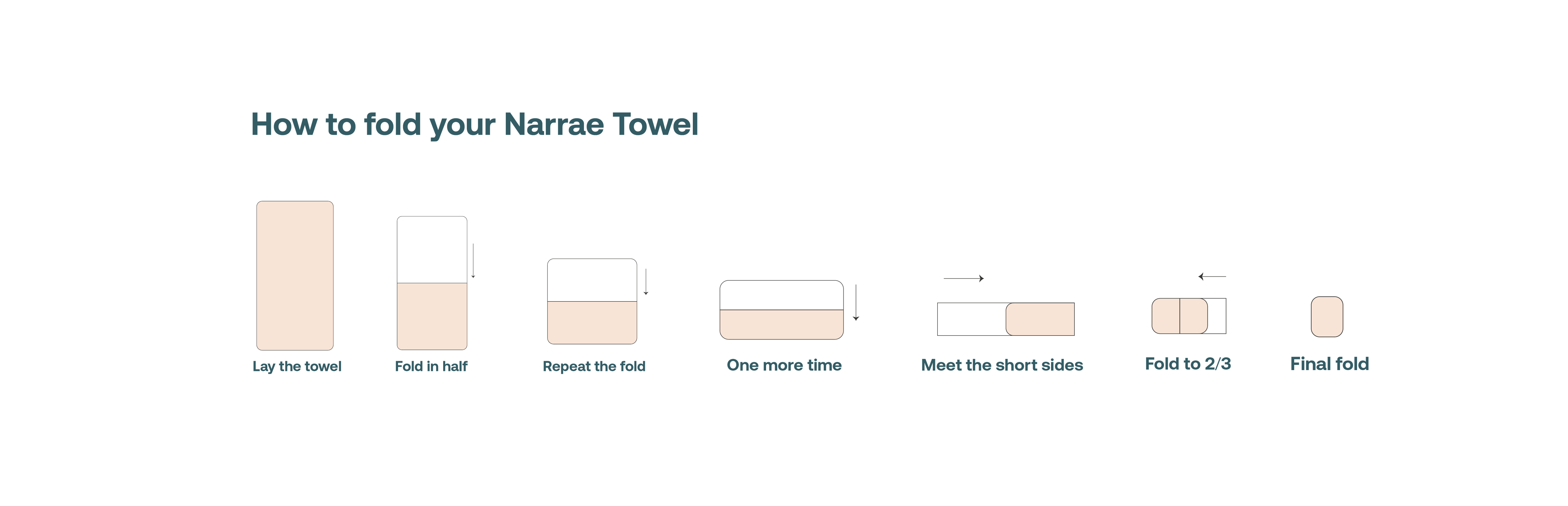 How to fold your Narrae Towel

Lay the towel

Fold in half

Repeat the fold

One more time

Meet the short sides

Fold to 2/3

Final fold